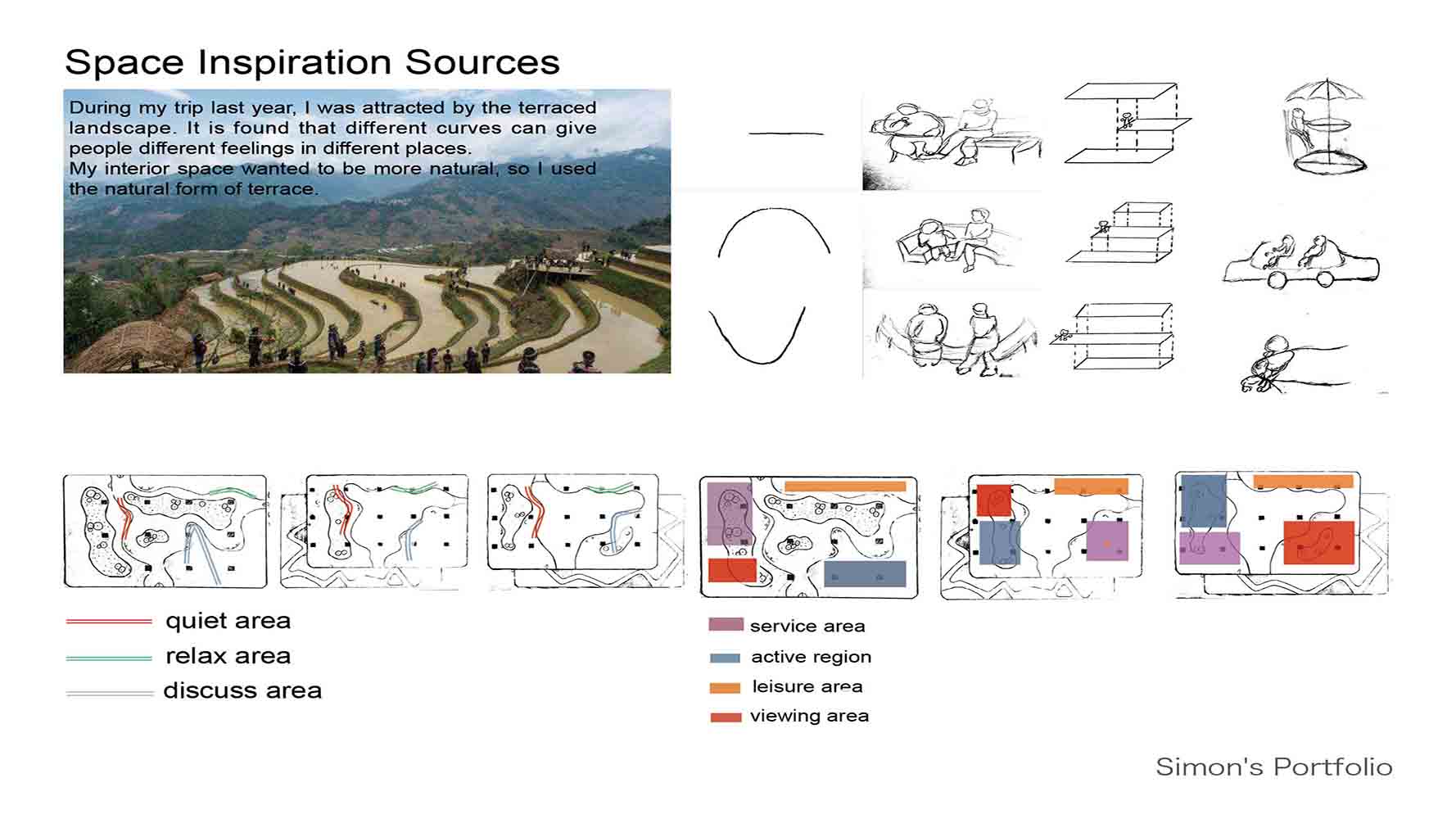 Space Inspiration Sources

During my trip last year, I was attracted by the terraced landscape. It is found that different curves can give people different feelings in different places.
My interior space wanted to be more natural, so I used the natural form of terrace.

quiet area
relax area
discuss area

service area
active region
leisure area
viewing area

Simon's Portfolio